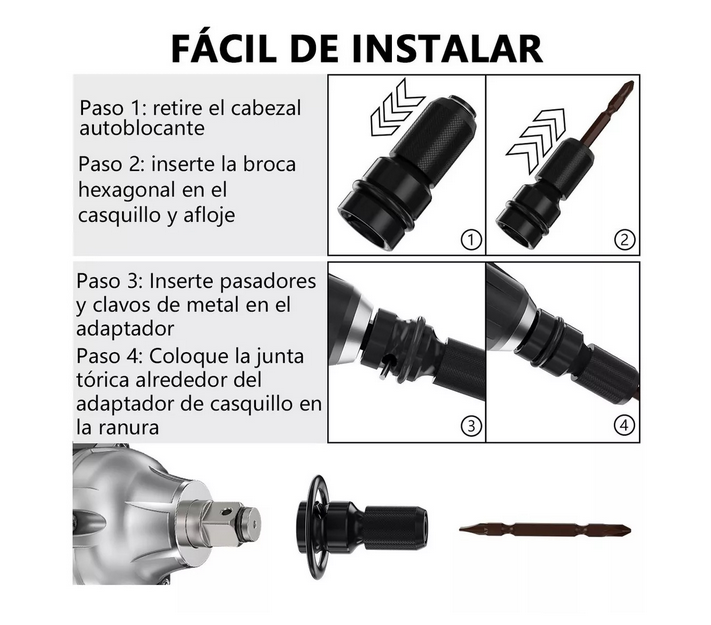 FÁCIL DE INSTALAR

Paso 1: retire el cabezal autoblocante

Paso 2: inserte la broca hexagonal en el casquillo y afloje

①

②

Paso 3: Inserte pasadores y clavos de metal en el adaptador

Paso 4: Coloque la junta tórica alrededor del adaptador de casquillo en la ranura

③

④